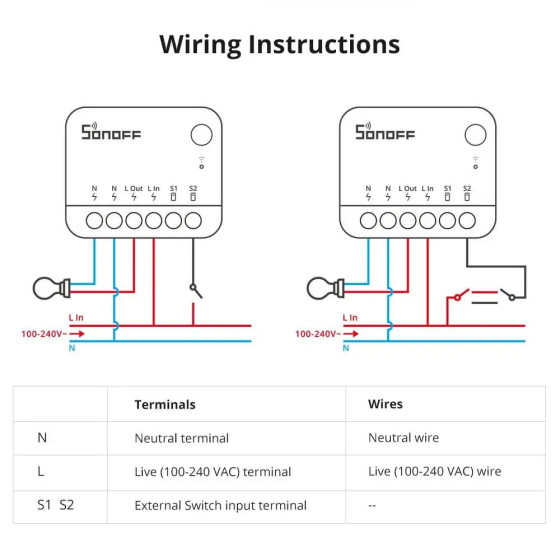 Wiring Instructions

SONOFF

N N L Out L In S1 S2

L In
100-240V~
N

SONOFF

N N L Out L In S1 S2

L In
100-240V~
N

| | Terminals | Wires |
|---|---|---|
| N | Neutral terminal | Neutral wire |
| L | Live (100-240 VAC) terminal | Live (100-240 VAC) wire |
| S1 S2 | External Switch input terminal | -- |